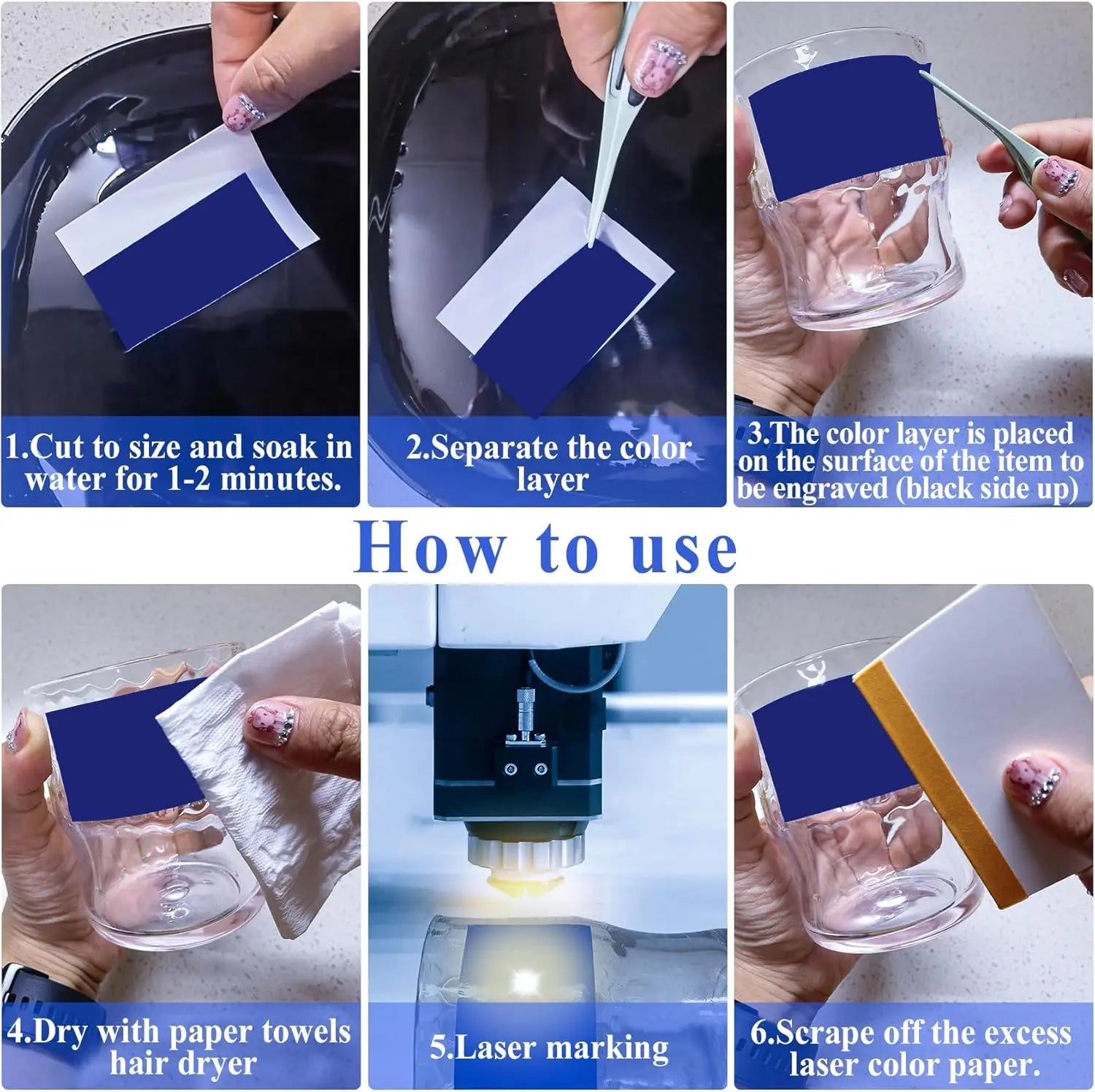 1.Cut to size and soak in water for 1-2 minutes.

2.Separate the color layer

3.The color layer is placed on the surface of the item to be engraved (black side up)

How to use

4.Dry with paper towels hair dryer

5.Laser marking

6.Scrape off the excess laser color paper.